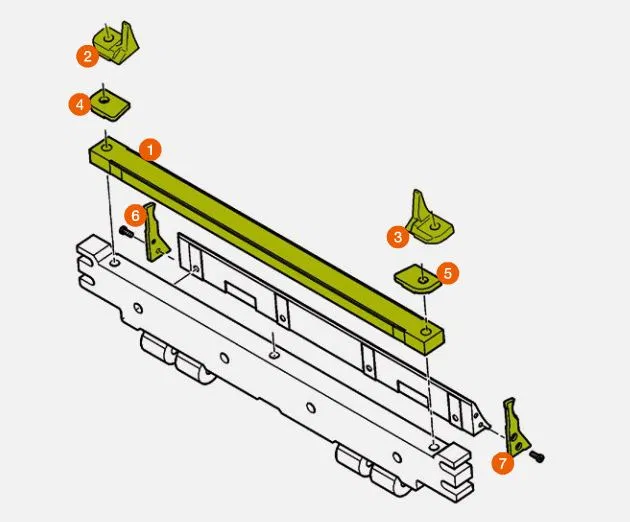 2
4
1
6
3
5
7